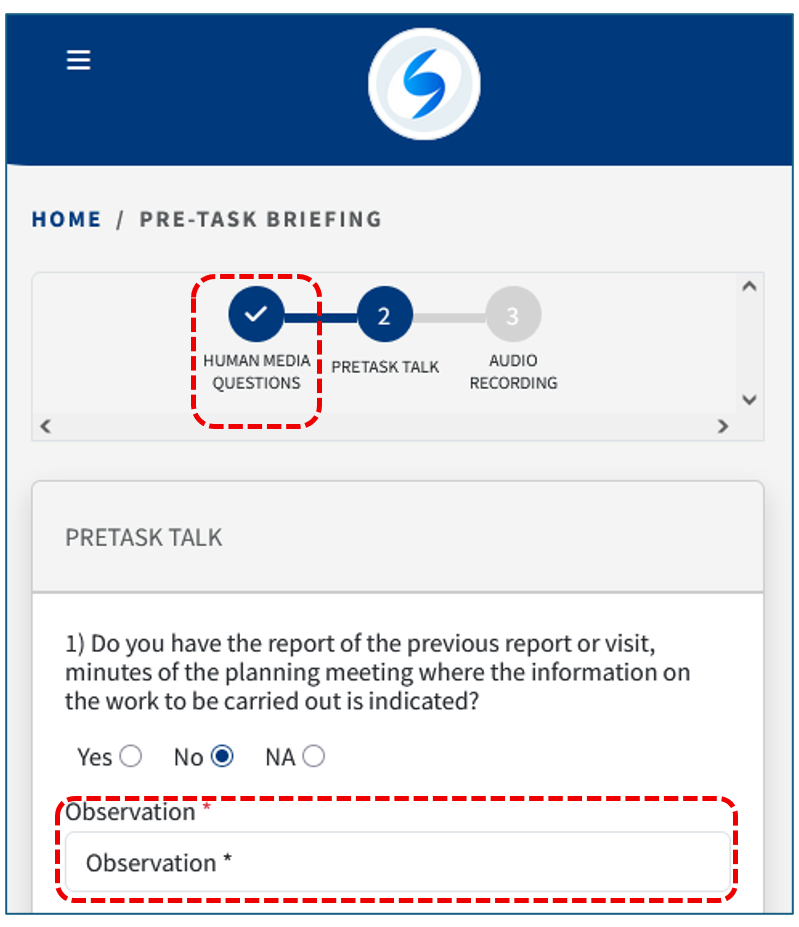 HOME / PRE-TASK BRIEFING

HUMAN MEDIA QUESTIONS

2
PRETASK TALK

3
AUDIO RECORDING

PRETASK TALK

1) Do you have the report of the previous report or visit, minutes of the planning meeting where the information on the work to be carried out is indicated?

Yes No NA

Observation *

Observation *